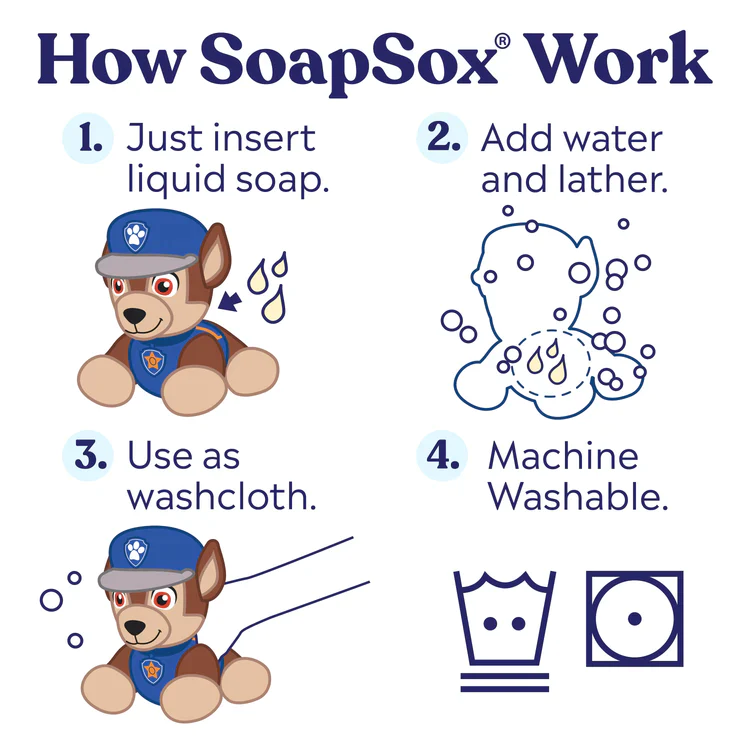 How SoapSox® Work

1. Just insert liquid soap.

2. Add water and lather.

3. Use as washcloth.

4. Machine Washable.