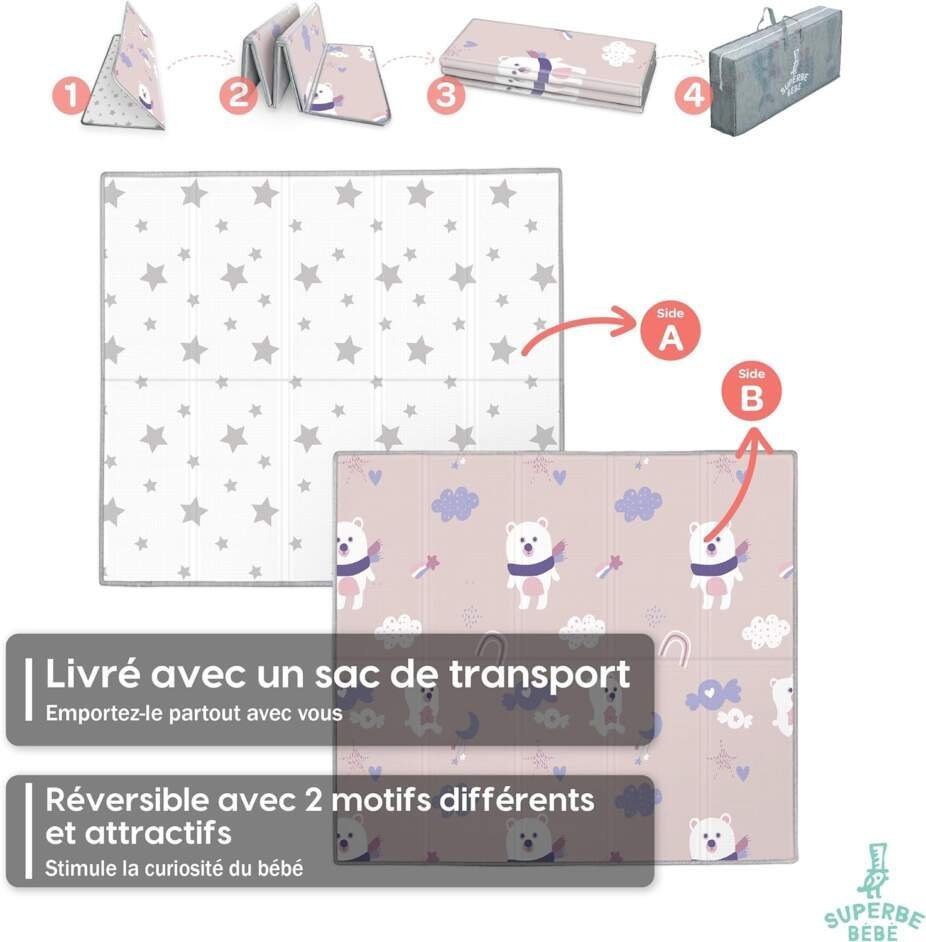 1 2 3 4

SUPERBE BÉBÉ

Side A

Side B

Livré avec un sac de transport
Emportez-le partout avec vous

Réversible avec 2 motifs différents et attractifs
Stimule la curiosité du bébé

SUPERBE BÉBÉ